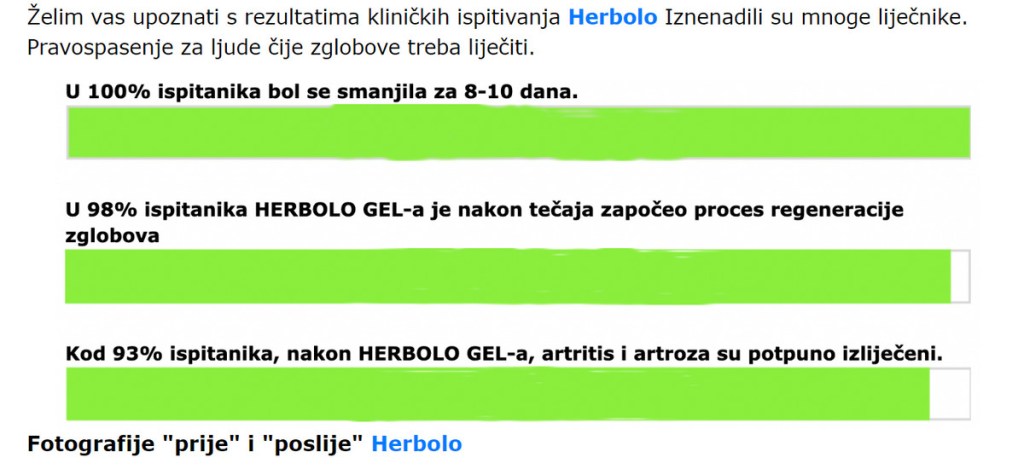 Želim vas upoznati s rezultatima kliničkih ispitivanja Herbolo Iznenadili su mnoge liječnike. Pravospasenje za ljude čije zglobove treba liječiti.

U 100% ispitanika bol se smanjila za 8-10 dana.

U 98% ispitanika HERBOLO GEL-a je nakon tečaja započeo proces regeneracije zglobova

Kod 93% ispitanika, nakon HERBOLO GEL-a, artritis i artroza su potpuno izliječeni.

Fotografije "prije" i "poslije" Herbolo